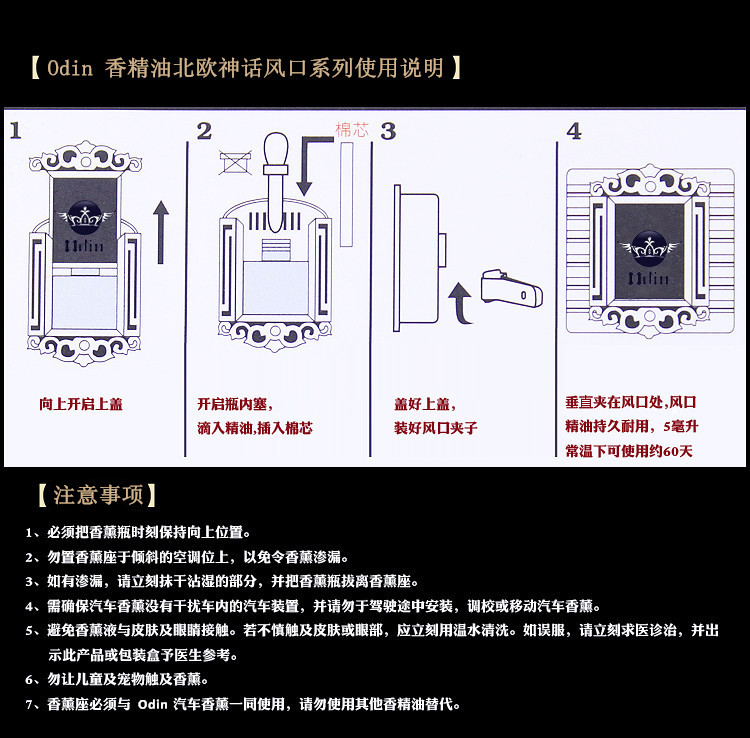 【 Odin 香精油北欧神话风口系列使用说明 】

1

Odin

向上开启上盖

2

棉芯

开启瓶内塞，
滴入精油，插入棉芯

3

盖好上盖，
装好风口夹子

4

Odin

垂直夹在风口处，风口
精油持久耐用，5毫升
常温下可使用约60天

【注意事项】

1、必须把香薰瓶时刻保持向上位置。
2、勿置香薰座于倾斜的空调位上，以免令香薰渗漏。
3、如有渗漏，请立刻抹干沾湿的部分，并把香薰瓶拔离香薰座。
4、需确保汽车香薰没有干扰车内的汽车装置，并请勿于驾驶途中安装，调校或移动汽车香薰。
5、避免香薰液与皮肤及眼睛接触。若不慎触及皮肤或眼部，应立刻用温水清洗。如误服，请立刻求医诊治，并出示此产品或包装盒予医生参考。
6、勿让儿童及宠物触及香薰。
7、香薰座必须与 Odin 汽车香薰一同使用，请勿使用其他香精油替代。